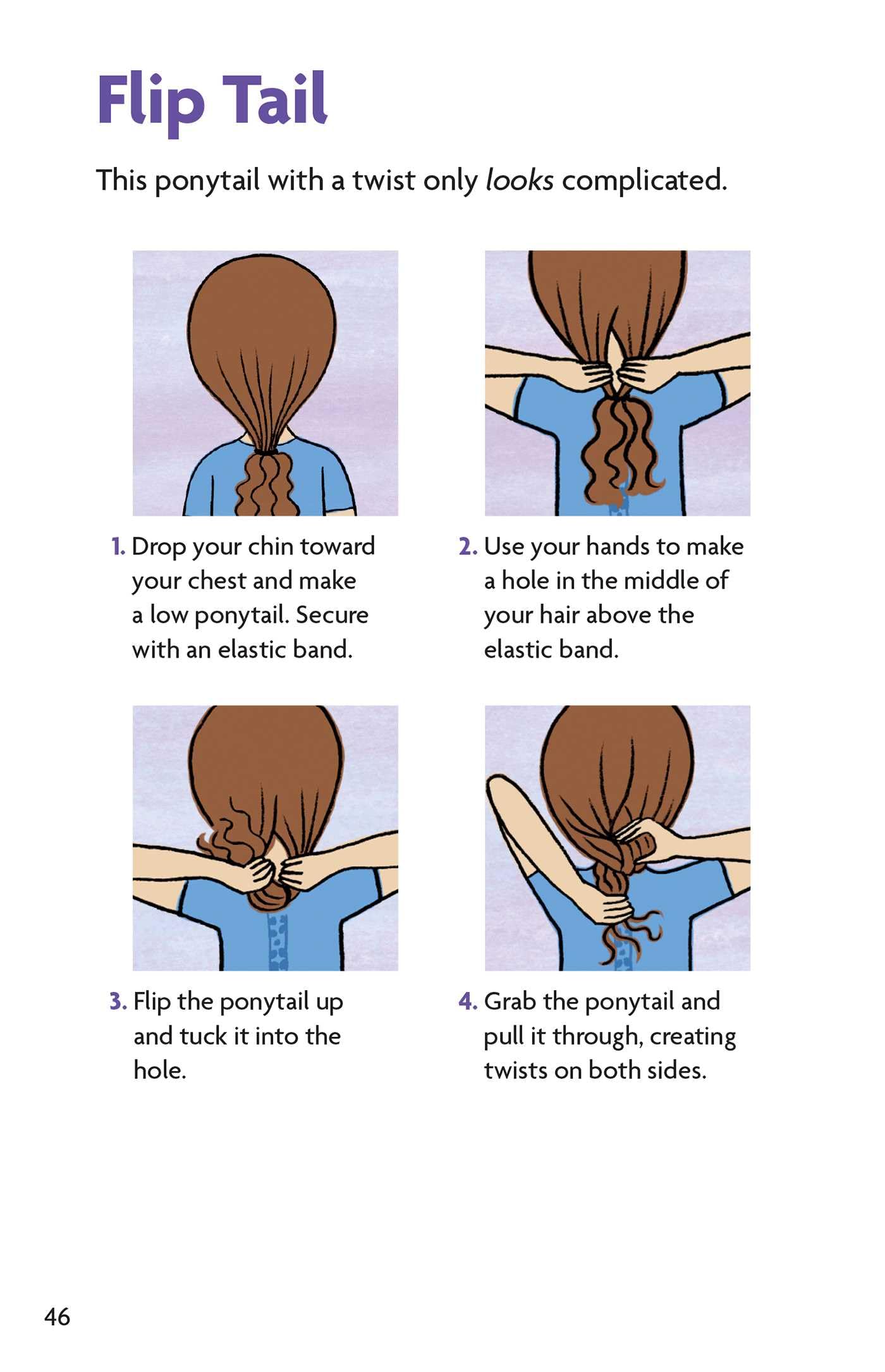 Flip Tail

This ponytail with a twist only looks complicated.

1. Drop your chin toward your chest and make a low ponytail. Secure with an elastic band.

2. Use your hands to make a hole in the middle of your hair above the elastic band.

3. Flip the ponytail up and tuck it into the hole.

4. Grab the ponytail and pull it through, creating twists on both sides.

46